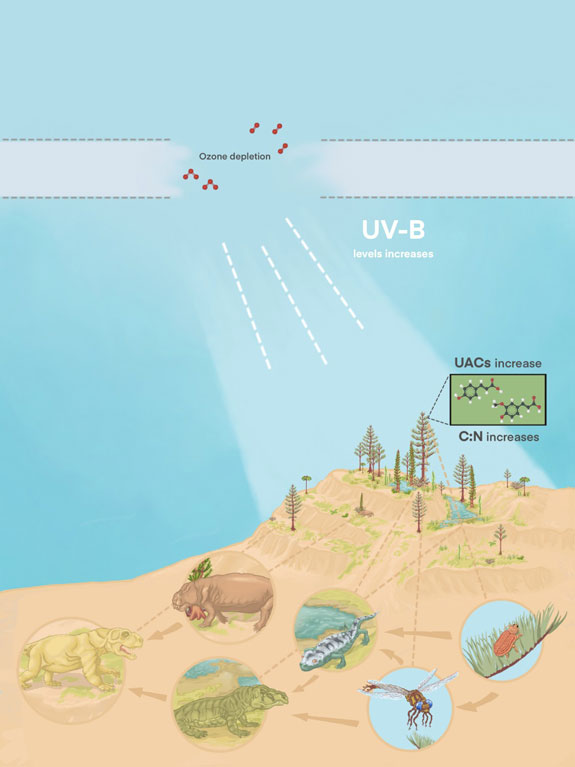 Ozone depletion

UV-B
levels increases

UACs increase

C:N increases