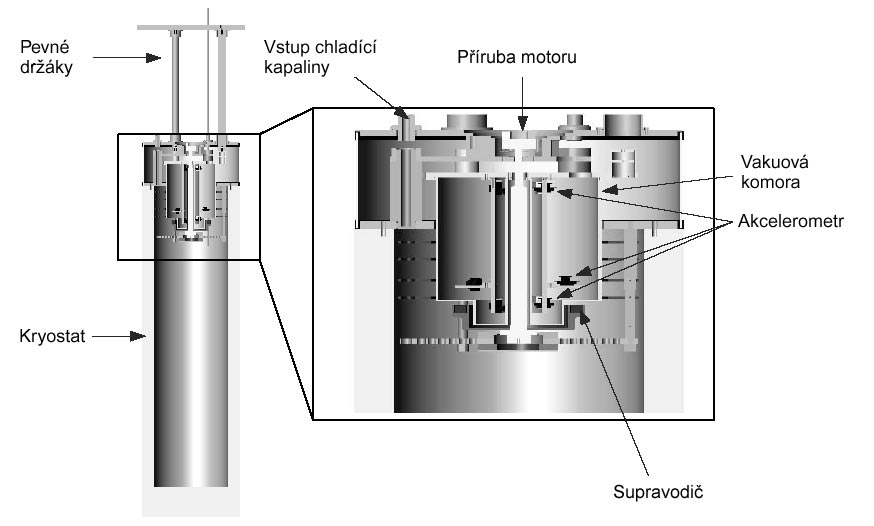 Pevné držáky

Vstup chladící kapaliny

Příruba motoru

Vakuová komora

Akcelerometr

Kryostat

Supravodič