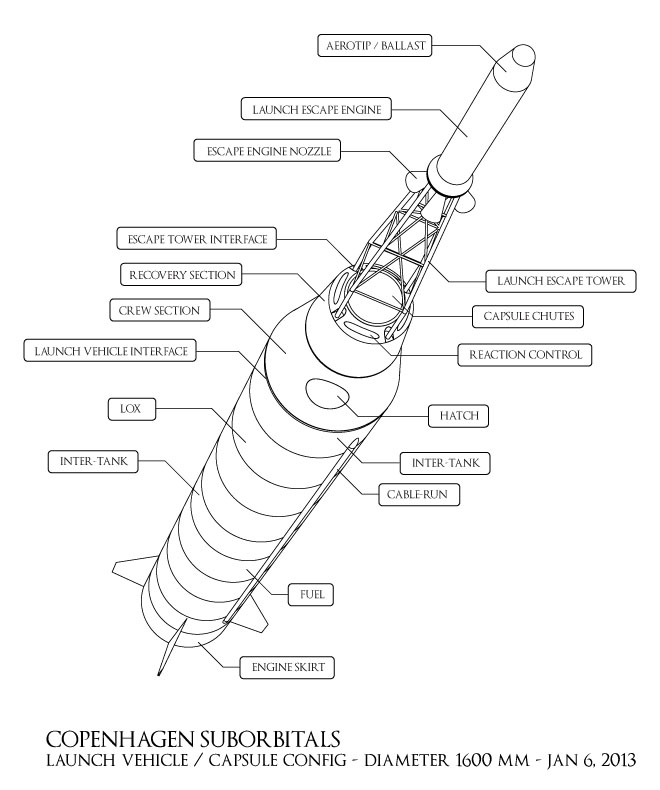 AEROTIP / BALLAST
LAUNCH ESCAPE ENGINE
ESCAPE ENGINE NOZZLE
ESCAPE TOWER INTERFACE
RECOVERY SECTION
LAUNCH ESCAPE TOWER
CREW SECTION
CAPSULE CHUTES
LAUNCH VEHICLE INTERFACE
REACTION CONTROL
LOX
HATCH
INTER-TANK
INTER-TANK
CABLE-RUN
FUEL
ENGINE SKIRT

COPENHAGEN SUBORBITALS
LAUNCH VEHICLE / CAPSULE CONFIG - DIAMETER 1600 MM - JAN 6, 2013